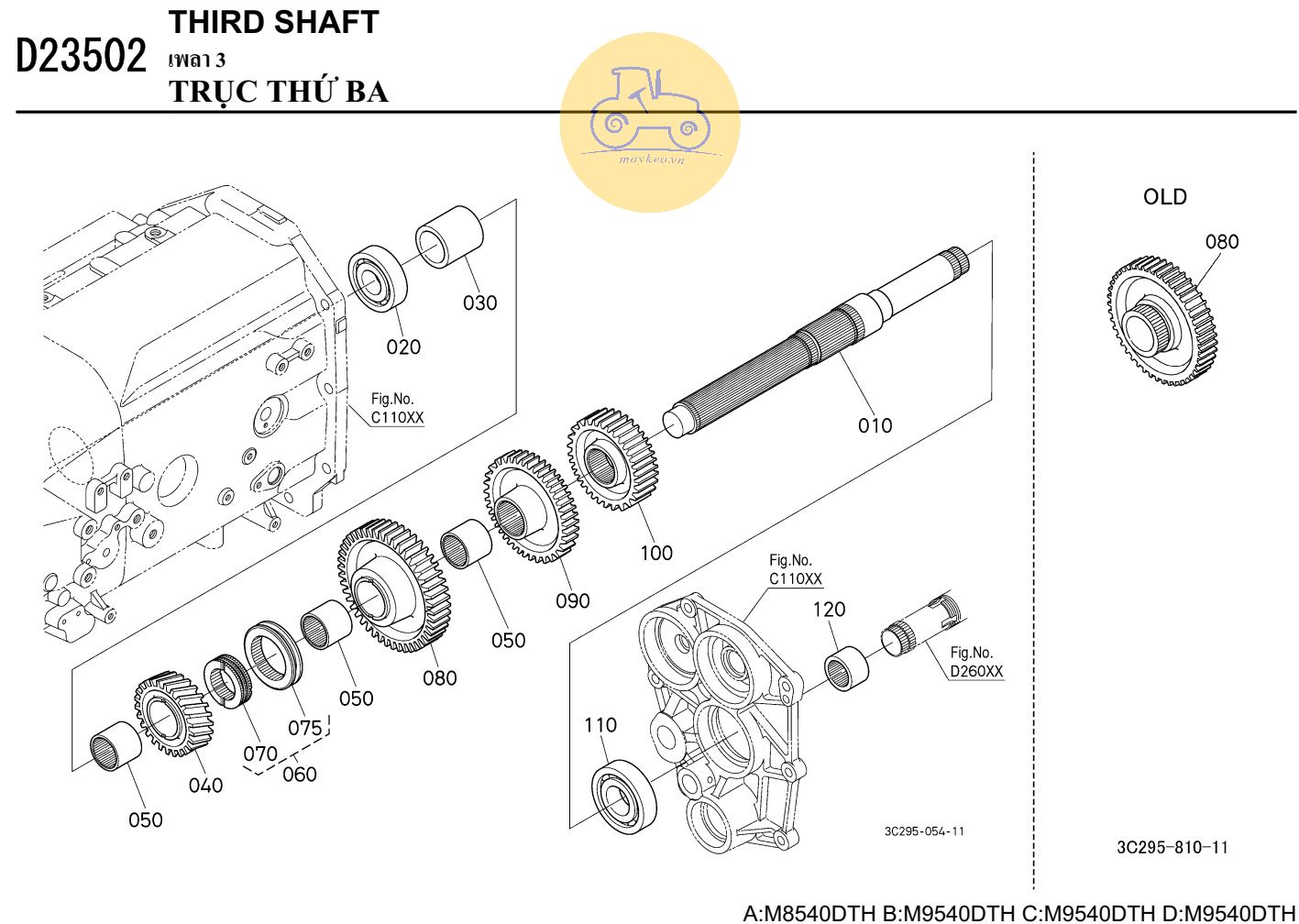 D23502
THIRD SHAFT
เพลา 3
TRỤC THỨ BA

maykeo.vn

OLD
080

030
020
Fig.No.
C110XX
010
100
090
050
080
050
075
070
060
040
050
Fig.No.
C110XX
120
Fig.No.
D260XX
110
3C295-054-11
3C295-810-11

A:M8540DTH B:M9540DTH C:M9540DTH D:M9540DTH